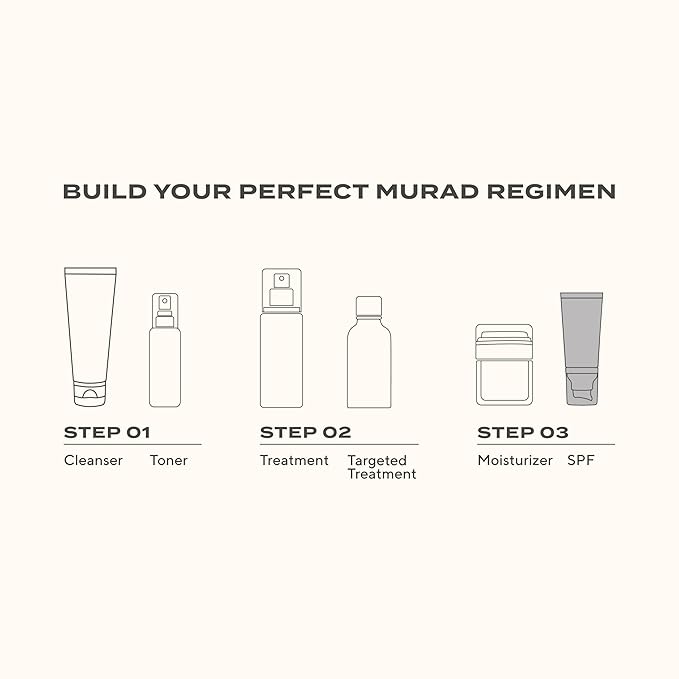 BUILD YOUR PERFECT MURAD REGIMEN

STEP 01
Cleanser Toner

STEP 02
Treatment Targeted Treatment

STEP 03
Moisturizer SPF