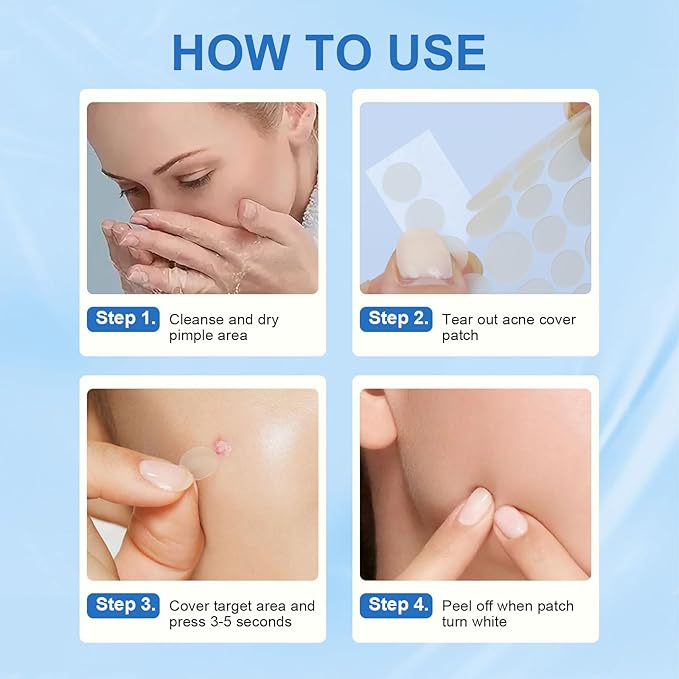 HOW TO USE

Step 1. Cleanse and dry pimple area

Step 2. Tear out acne cover patch

Step 3. Cover target area and press 3-5 seconds

Step 4. Peel off when patch turn white