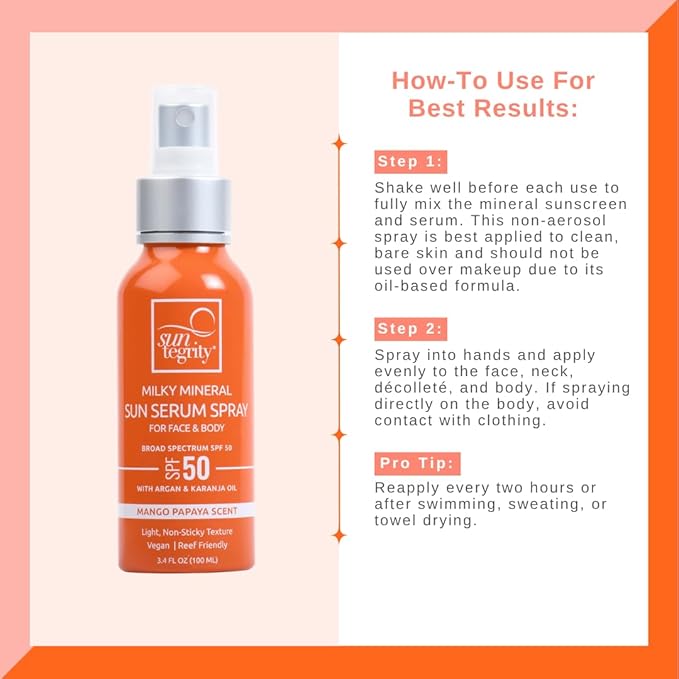 sun tegrity

MILKY MINERAL
SUN SERUM SPRAY
FOR FACE & BODY

BROAD SPECTRUM SPF 50
SPF 50
WITH ARGAN & KARANJA OIL

MANGO PAPAYA SCENT

Light, Non-Sticky Texture
Vegan | Reef Friendly
3.4 FL OZ (100 ML)

How-To Use For Best Results:

Step 1:
Shake well before each use to fully mix the mineral sunscreen and serum. This non-aerosol spray is best applied to clean, bare skin and should not be used over makeup due to its oil-based formula.

Step 2:
Spray into hands and apply evenly to the face, neck, décolleté, and body. If spraying directly on the body, avoid contact with clothing.

Pro Tip:
Reapply every two hours or after swimming, sweating, or towel drying.