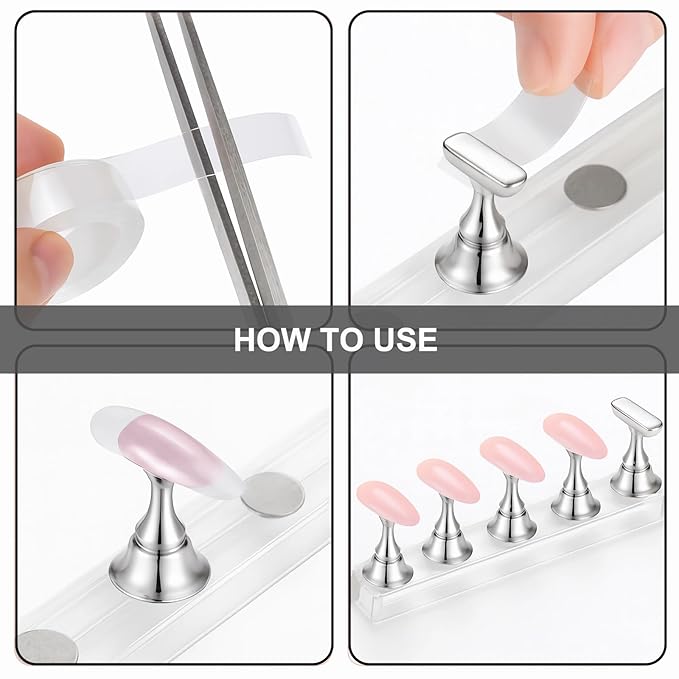 HOW TO USE