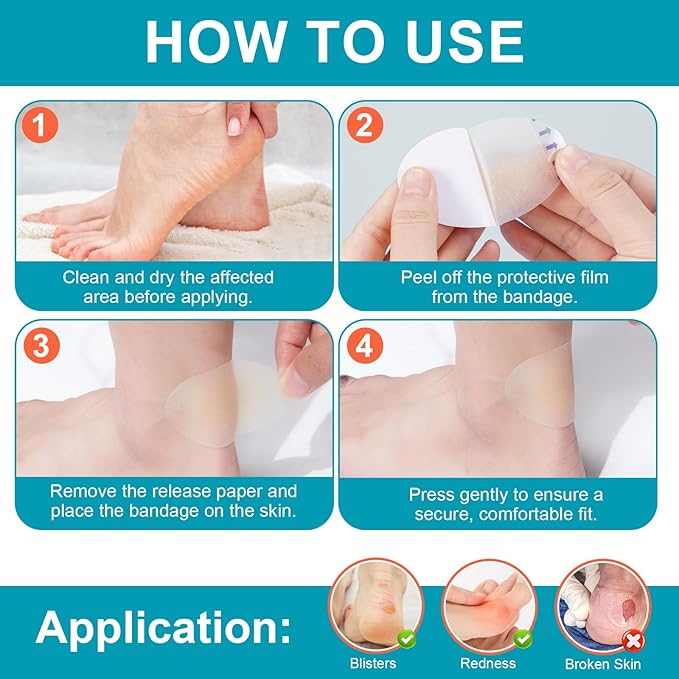 HOW TO USE

1

Clean and dry the affected area before applying.

2

Peel off the protective film from the bandage.

3

Remove the release paper and place the bandage on the skin.

4

Press gently to ensure a secure, comfortable fit.

Application:

Blisters

Redness

Broken Skin