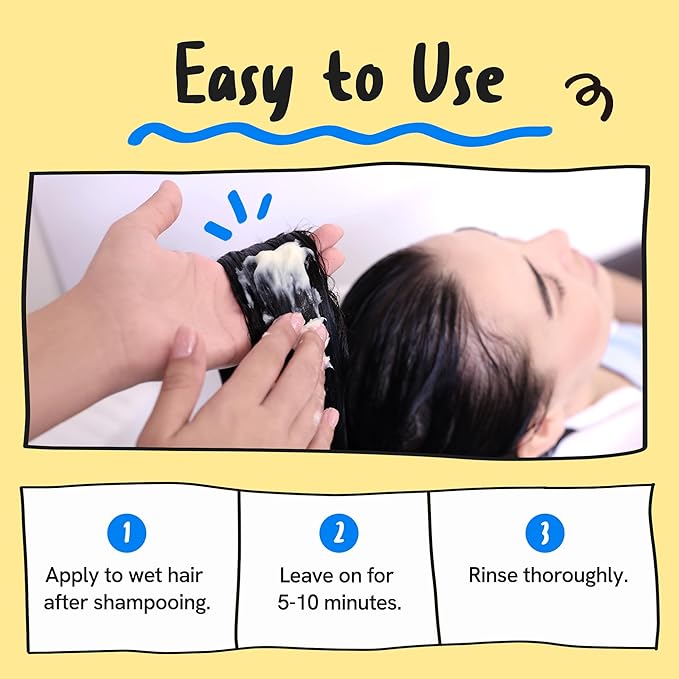 Easy to Use

1
Apply to wet hair after shampooing.

2
Leave on for 5-10 minutes.

3
Rinse thoroughly.