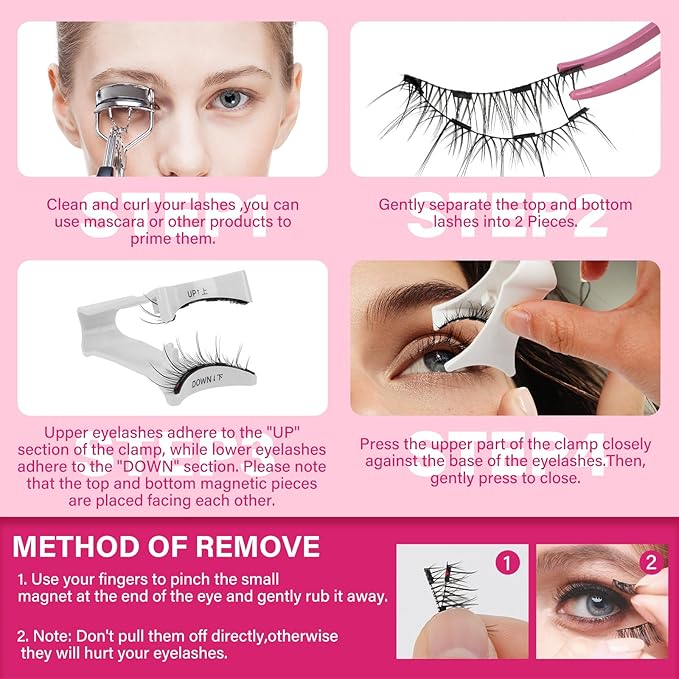 STEP1
Clean and curl your lashes ,you can use mascara or other products to prime them.

STEP2
Gently separate the top and bottom lashes into 2 Pieces.

UP↑上

DOWN↓下

STEP3
Upper eyelashes adhere to the "UP" section of the clamp, while lower eyelashes adhere to the "DOWN" section. Please note that the top and bottom magnetic pieces are placed facing each other.

STEP4
Press the upper part of the clamp closely against the base of the eyelashes.Then, gently press to close.

METHOD OF REMOVE

1. Use your fingers to pinch the small magnet at the end of the eye and gently rub it away.

2. Note: Don't pull them off directly,otherwise they will hurt your eyelashes.

1

2