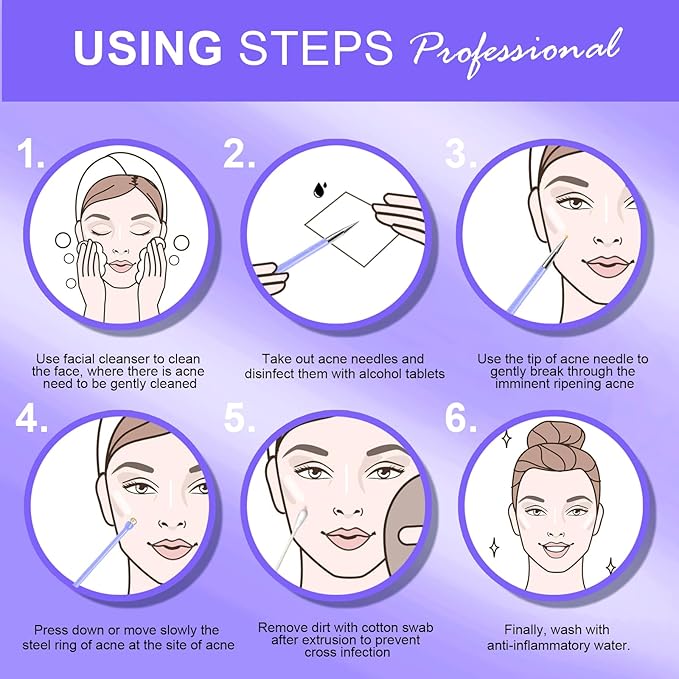 USING STEPS Professional

1.

Use facial cleanser to clean the face, where there is acne need to be gently cleaned

2.

Take out acne needles and disinfect them with alcohol tablets

3.

Use the tip of acne needle to gently break through the imminent ripening acne

4.

Press down or move slowly the steel ring of acne at the site of acne

5.

Remove dirt with cotton swab after extrusion to prevent cross infection

6.

Finally, wash with anti-inflammatory water.