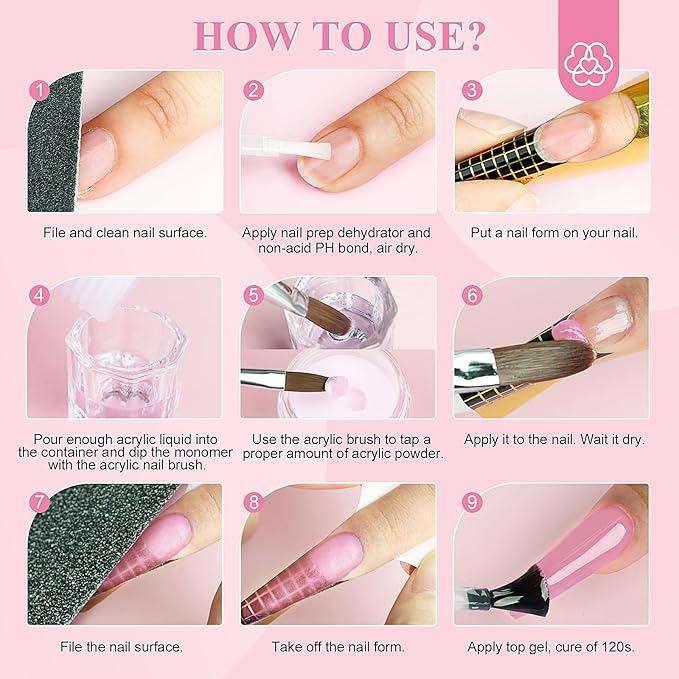 HOW TO USE?

1

File and clean nail surface.

2

Apply nail prep dehydrator and non-acid PH bond, air dry.

3

Put a nail form on your nail.

4

Pour enough acrylic liquid into the container and dip the monomer with the acrylic nail brush.

5

Use the acrylic brush to tap a proper amount of acrylic powder.

6

Apply it to the nail. Wait it dry.

7

File the nail surface.

8

Take off the nail form.

9

Apply top gel, cure of 120s.