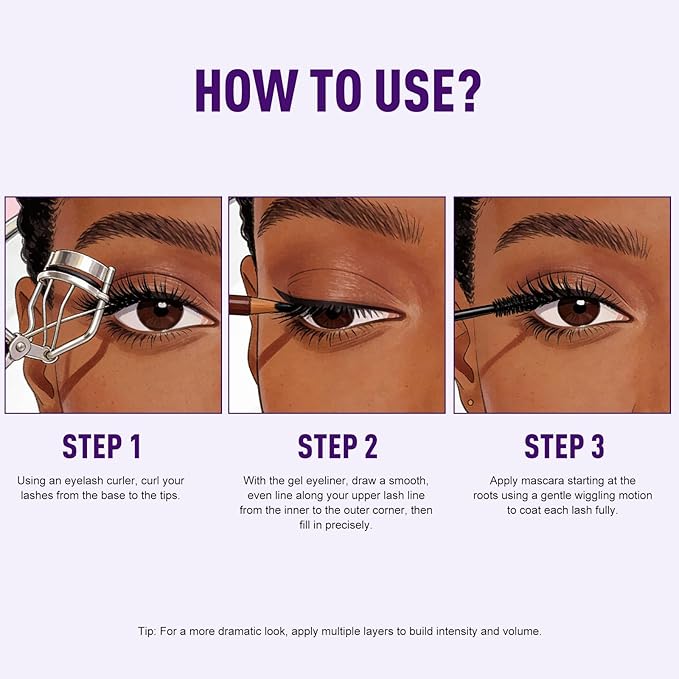 HOW TO USE?

STEP 1

Using an eyelash curler, curl your lashes from the base to the tips.

STEP 2

With the gel eyeliner, draw a smooth, even line along your upper lash line from the inner to the outer corner, then fill in precisely.

STEP 3

Apply mascara starting at the roots using a gentle wiggling motion to coat each lash fully.

Tip: For a more dramatic look, apply multiple layers to build intensity and volume.