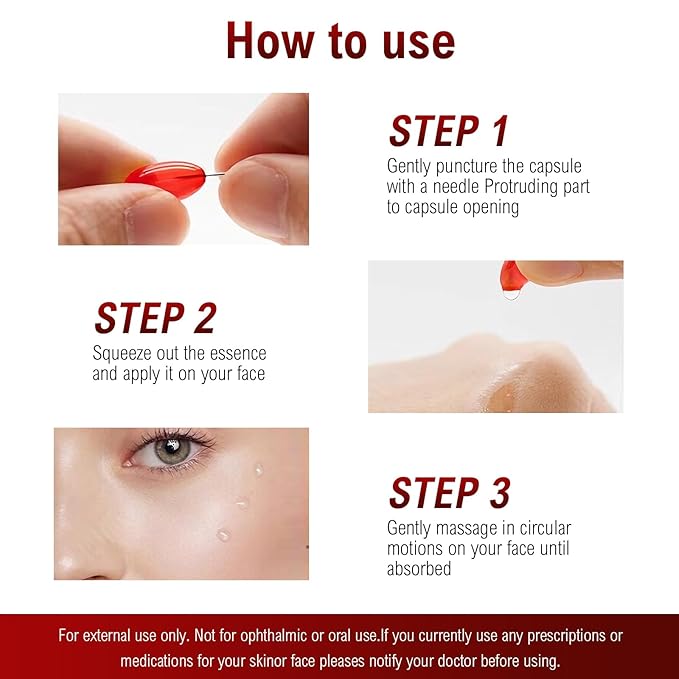 How to use

STEP 1
Gently puncture the capsule with a needle Protruding part to capsule opening

STEP 2
Squeeze out the essence and apply it on your face

STEP 3
Gently massage in circular motions on your face until absorbed

For external use only. Not for ophthalmic or oral use.If you currently use any prescriptions or medications for your skinor face pleases notify your doctor before using.