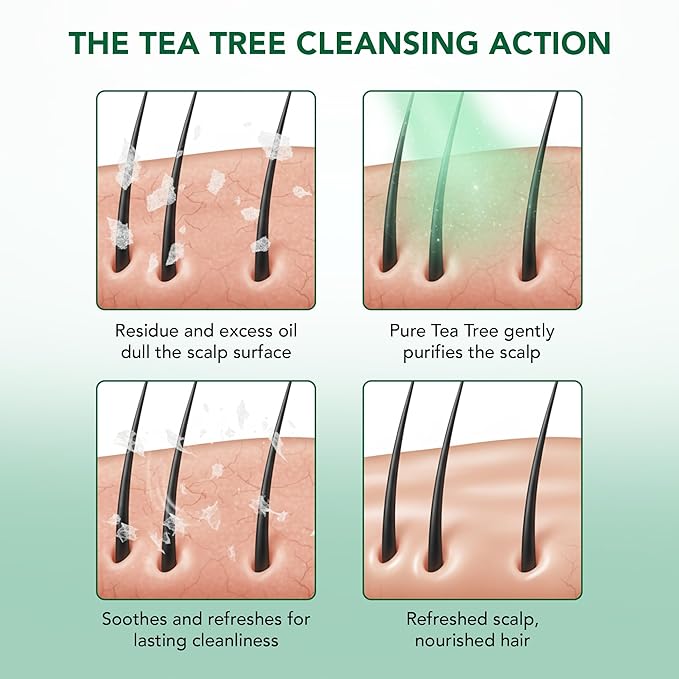 THE TEA TREE CLEANSING ACTION

Residue and excess oil dull the scalp surface

Pure Tea Tree gently purifies the scalp

Soothes and refreshes for lasting cleanliness

Refreshed scalp, nourished hair