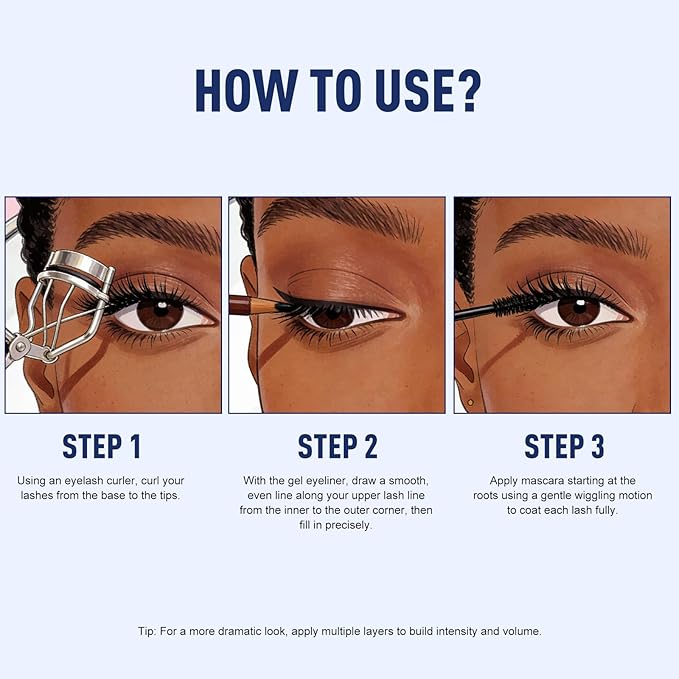 HOW TO USE?

STEP 1

Using an eyelash curler, curl your lashes from the base to the tips.

STEP 2

With the gel eyeliner, draw a smooth, even line along your upper lash line from the inner to the outer corner, then fill in precisely.

STEP 3

Apply mascara starting at the roots using a gentle wiggling motion to coat each lash fully.

Tip: For a more dramatic look, apply multiple layers to build intensity and volume.