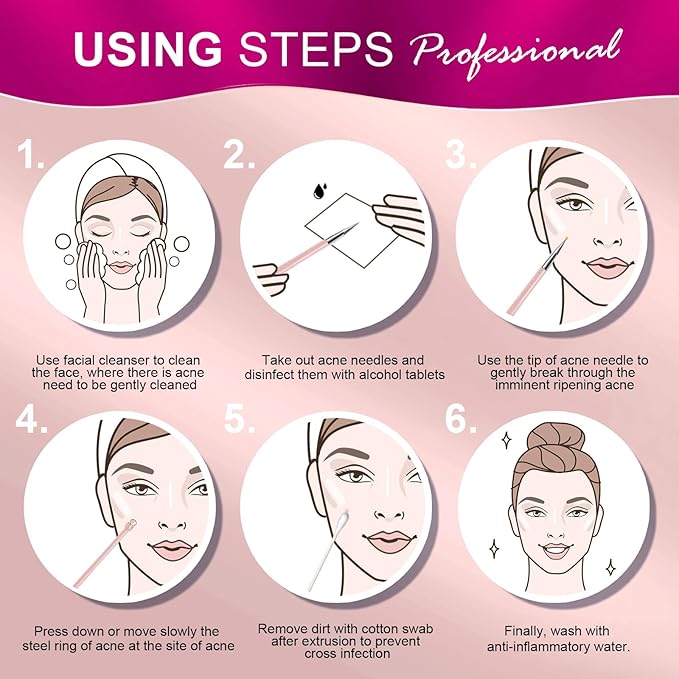 USING STEPS Professional

1.

Use facial cleanser to clean the face, where there is acne need to be gently cleaned

2.

Take out acne needles and disinfect them with alcohol tablets

3.

Use the tip of acne needle to gently break through the imminent ripening acne

4.

Press down or move slowly the steel ring of acne at the site of acne

5.

Remove dirt with cotton swab after extrusion to prevent cross infection

6.

Finally, wash with anti-inflammatory water.