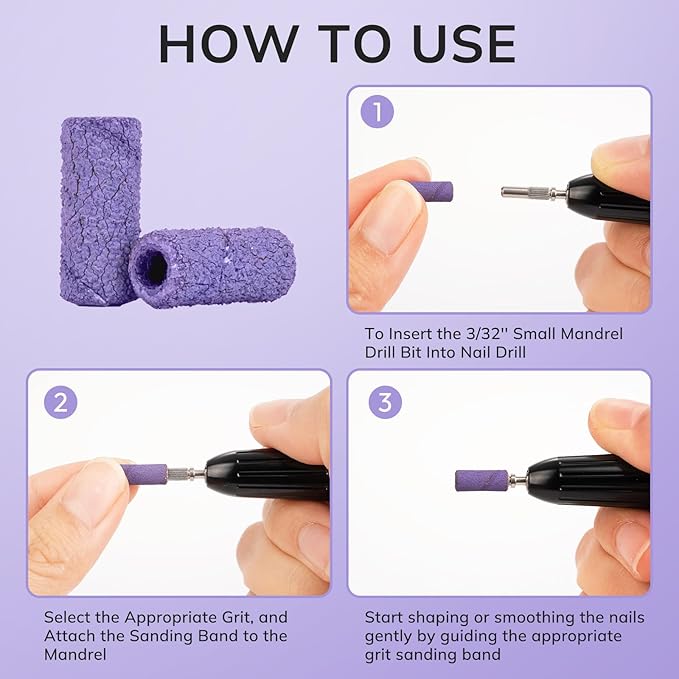 HOW TO USE

1

To Insert the 3/32'' Small Mandrel Drill Bit Into Nail Drill

2

Select the Appropriate Grit, and Attach the Sanding Band to the Mandrel

3

Start shaping or smoothing the nails gently by guiding the appropriate grit sanding band