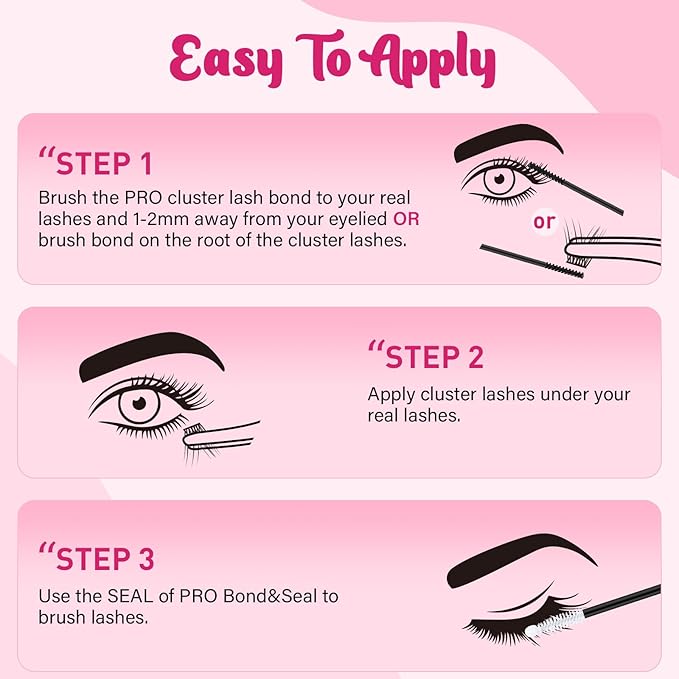 Easy To Apply

“STEP 1

Brush the PRO cluster lash bond to your real lashes and 1-2mm away from your eyelied OR brush bond on the root of the cluster lashes.

or

“STEP 2

Apply cluster lashes under your real lashes.

“STEP 3

Use the SEAL of PRO Bond&Seal to brush lashes.