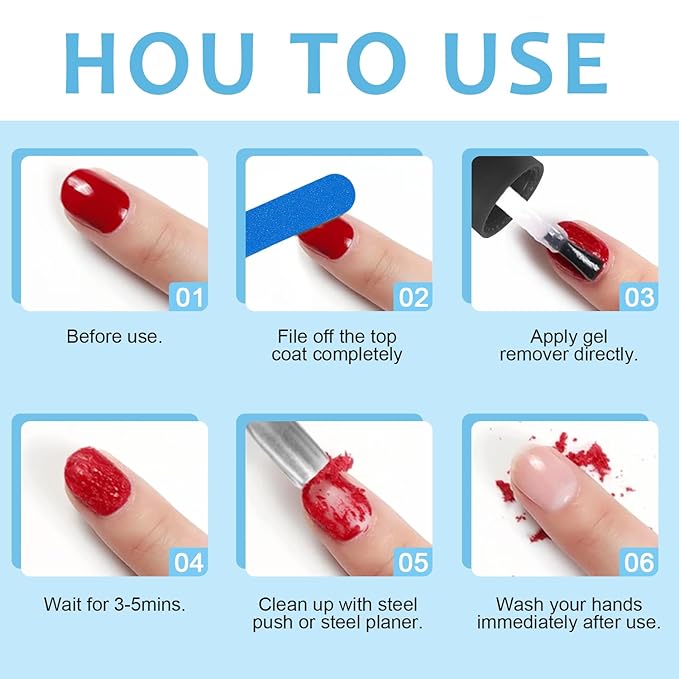 HOU TO USE

01
Before use.

02
File off the top coat completely

03
Apply gel remover directly.

04
Wait for 3-5mins.

05
Clean up with steel push or steel planer.

06
Wash your hands immediately after use.