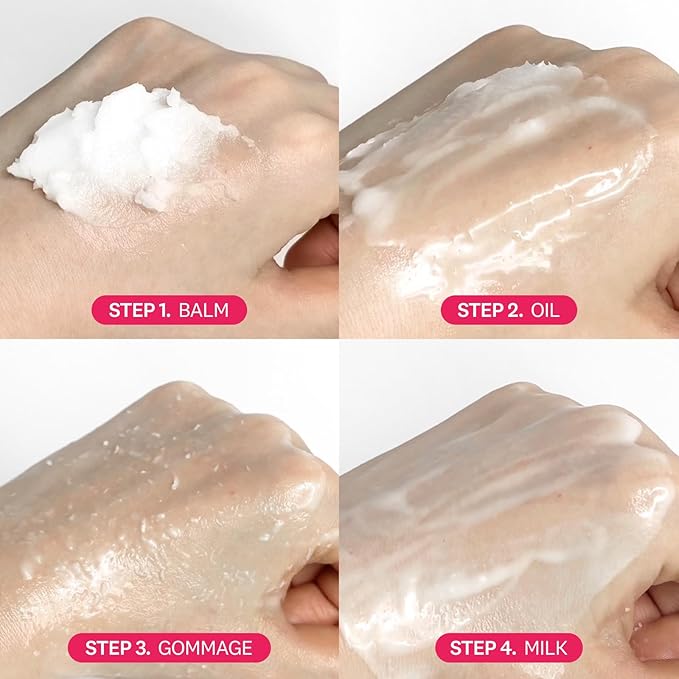 STEP 1. BALM

STEP 2. OIL

STEP 3. GOMMAGE

STEP 4. MILK