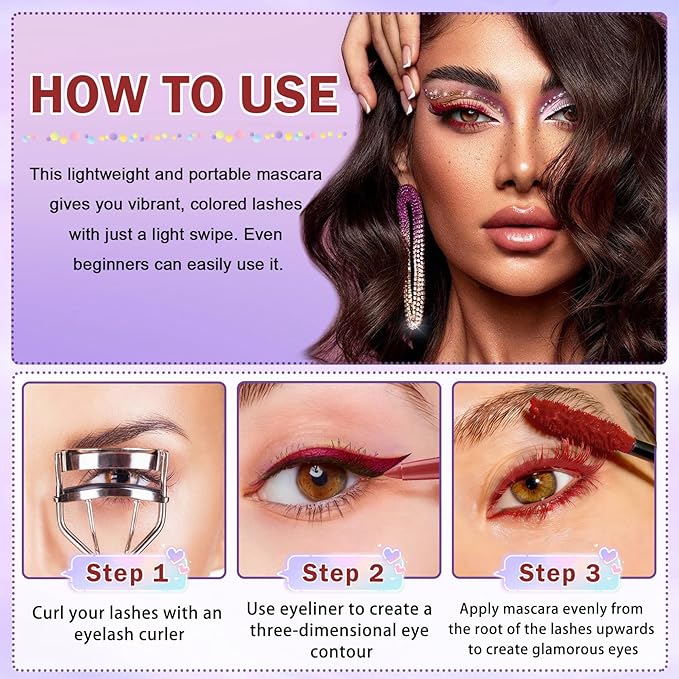 HOW TO USE

This lightweight and portable mascara gives you vibrant, colored lashes with just a light swipe. Even beginners can easily use it.

Step 1

Curl your lashes with an eyelash curler

Step 2

Use eyeliner to create a three-dimensional eye contour

Step 3

Apply mascara evenly from the root of the lashes upwards to create glamorous eyes