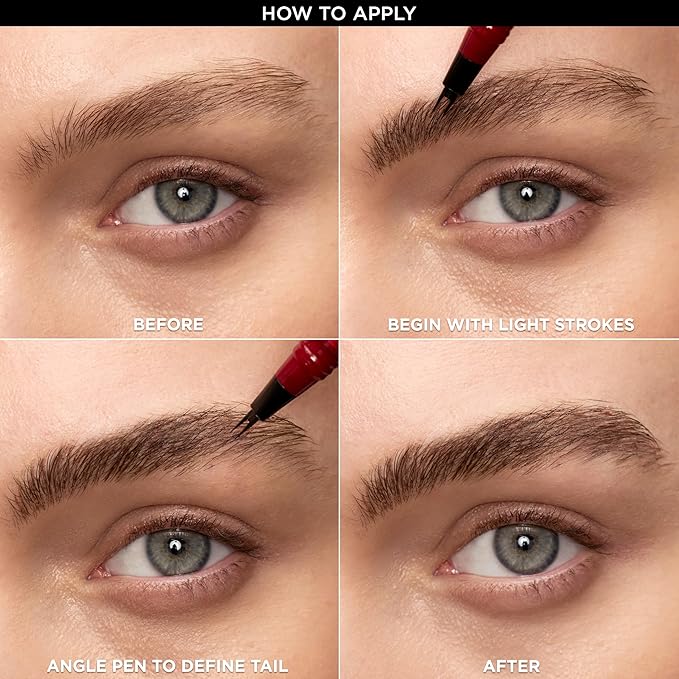 HOW TO APPLY

BEFORE

BEGIN WITH LIGHT STROKES

ANGLE PEN TO DEFINE TAIL

AFTER